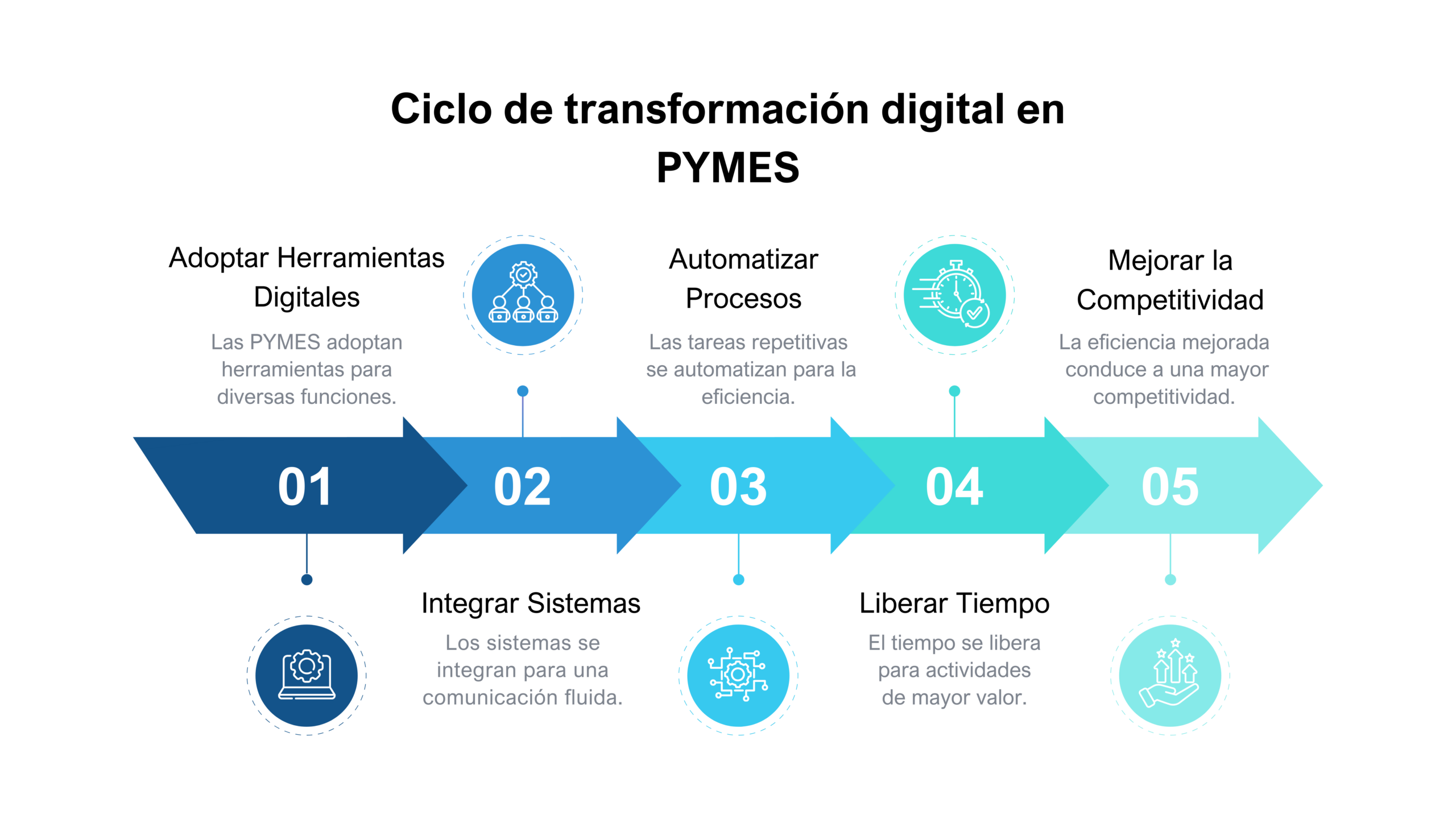 Ciclo de transformación digital en PYMES

Adoptar Herramientas Digitales

Las PYMES adoptan herramientas para diversas funciones.

Automatizar Procesos

Las tareas repetitivas se automatizan para la eficiencia.

Mejorar la Competitividad

La eficiencia mejorada conduce a una mayor competitividad.

01

02

03

04

05

Integrar Sistemas

Los sistemas se integran para una comunicación fluida.

Liberar Tiempo

El tiempo se libera para actividades de mayor valor.